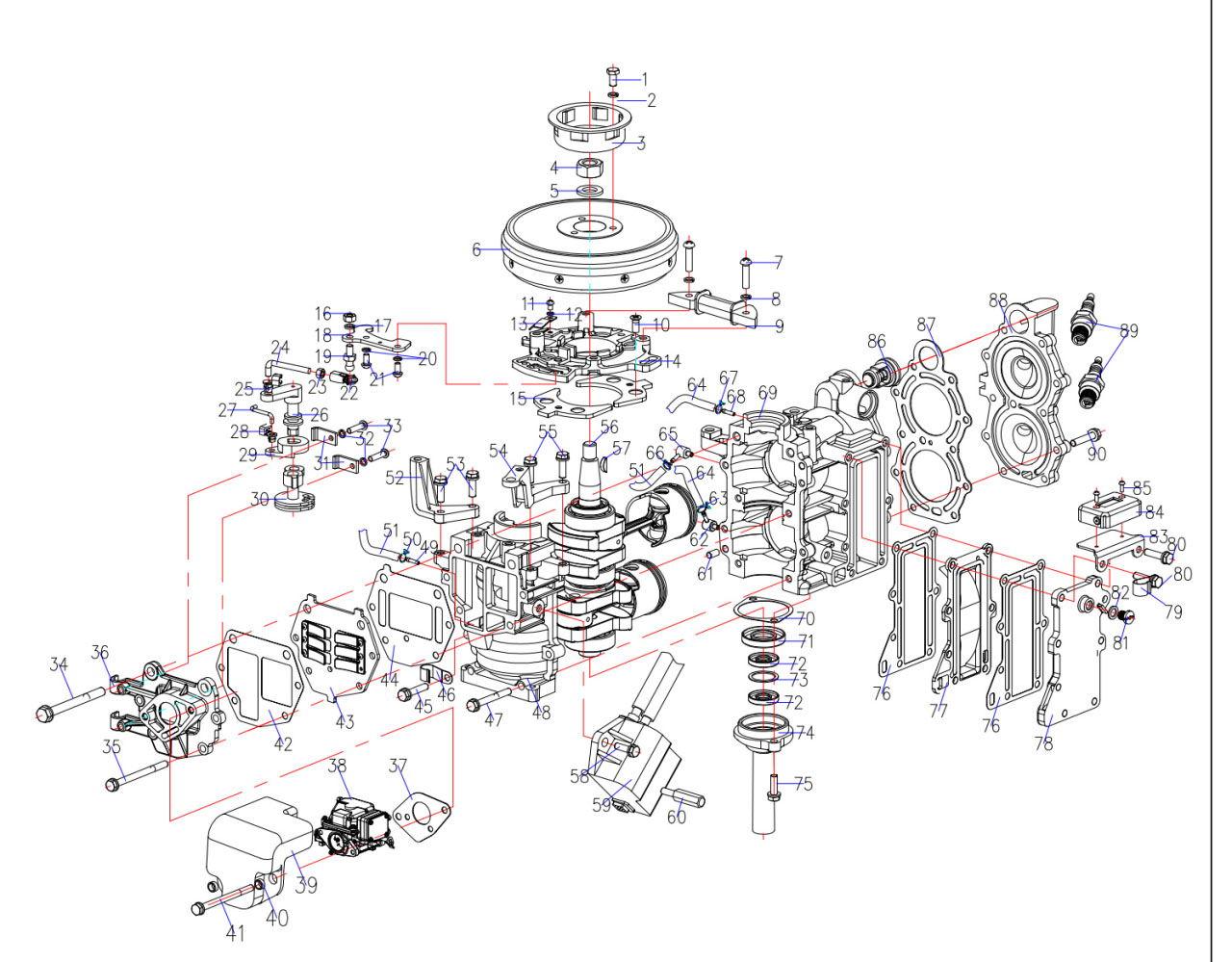 1
2
3
4
5
6
7
8
9
10
11
12
13
14
15
16
17
18
19
20
21
22
23
24
25
26
27
28
29
30
31
32
33
34
35
36
37
38
39
40
41
42
43
44
45
46
47
48
49
50
51
52
53
54
55
56
57
51
58
59
60
61
62
63
64
64
65
66
67
68
69
70
71
72
73
72
74
75
76
77
76
78
79
80
80
81
82
83
84
85
86
87
88
89
90